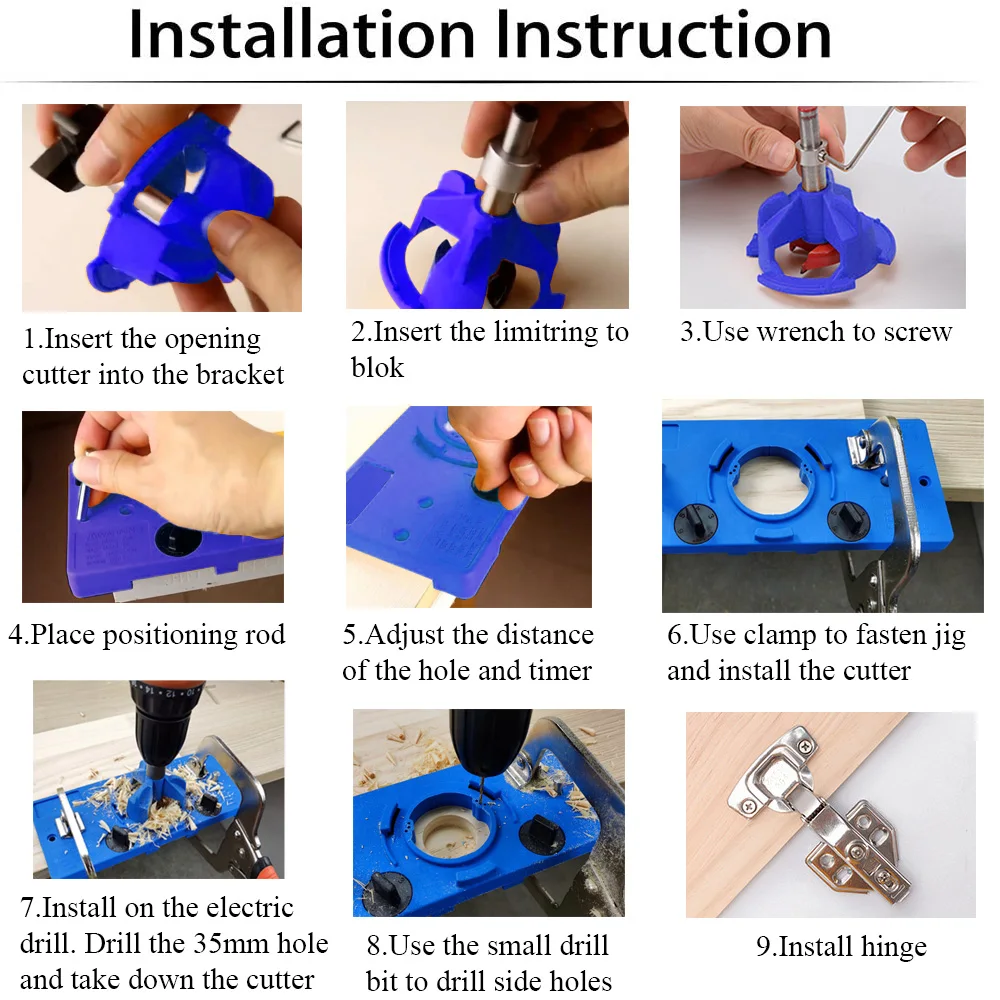 Installation Instruction

1.Insert the opening cutter into the bracket

2.Insert the limitring to blok

3.Use wrench to screw

4.Place positioning rod

5.Adjust the distance of the hole and timer

6.Use clamp to fasten jig and install the cutter

7.Install on the electric drill. Drill the 35mm hole and take down the cutter

8.Use the small drill bit to drill side holes

9.Install hinge